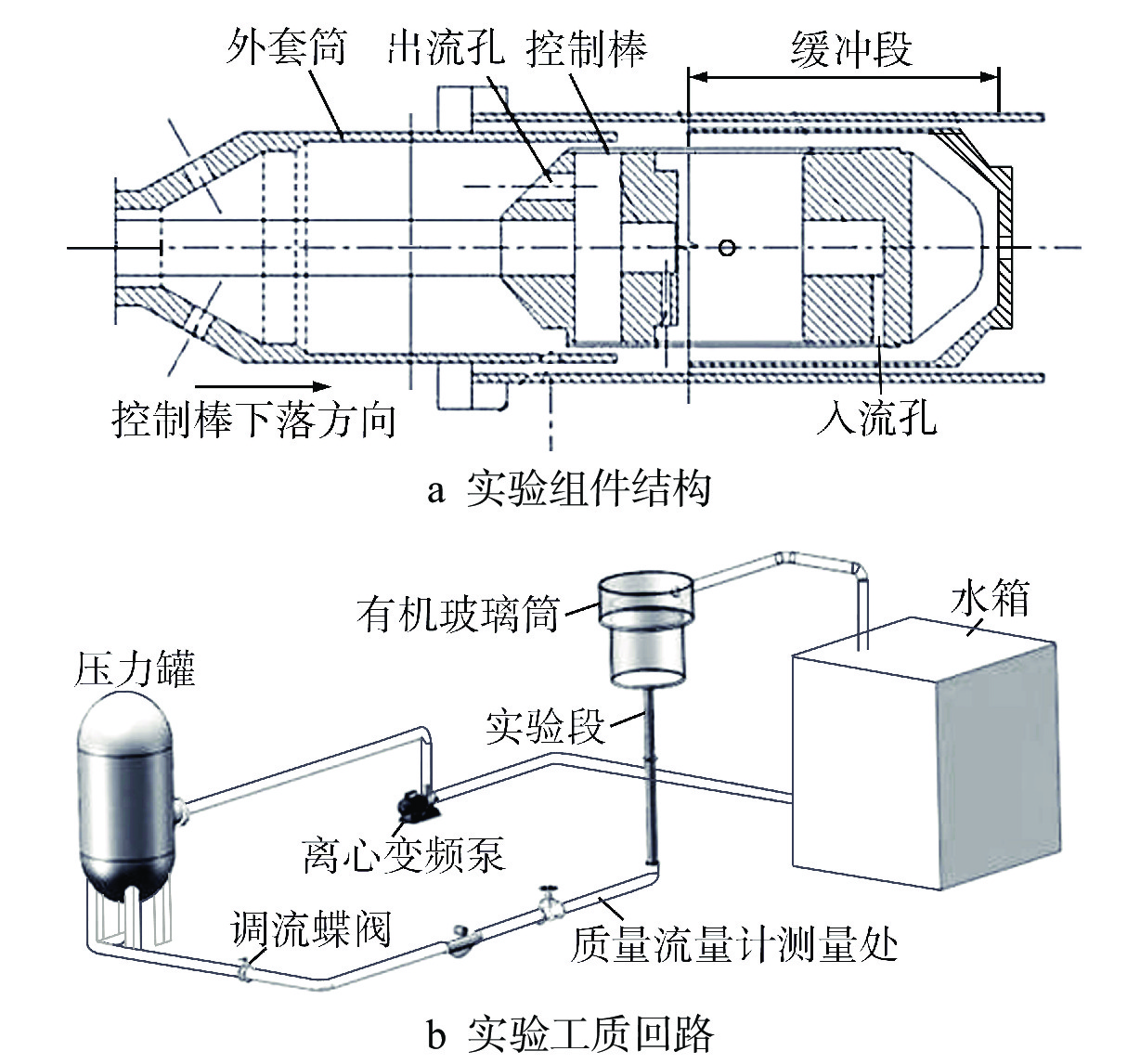 外套筒 出流孔 控制棒 缓冲段

控制棒下落方向

入流孔

a 实验组件结构

有机玻璃筒

水箱

压力罐

实验段

离心变频泵

调流蝶阀

质量流量计测量处

b 实验工质回路