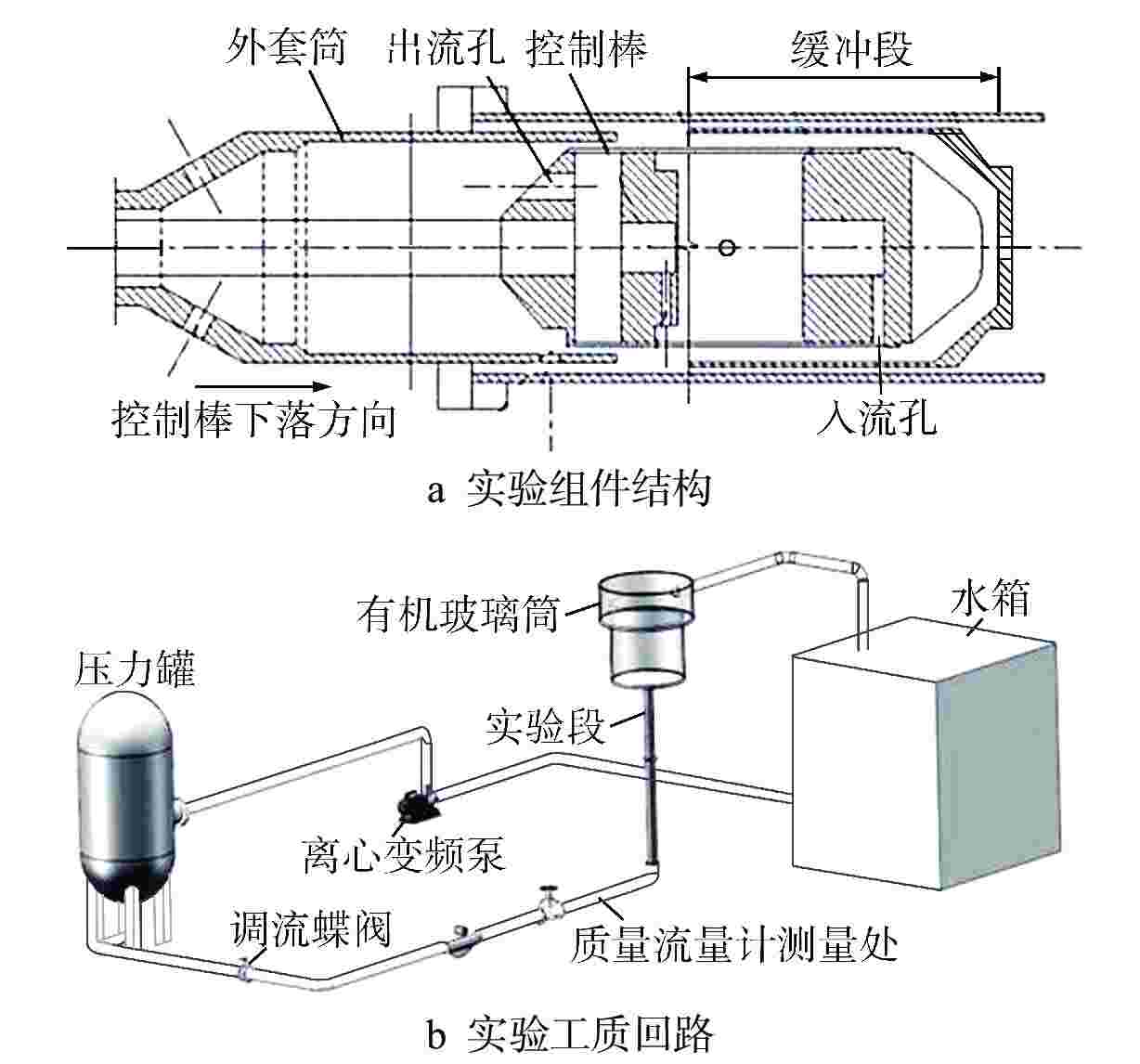 外套筒 出流孔 控制棒 缓冲段

控制棒下落方向 入流孔

a 实验组件结构

有机玻璃筒 水箱

压力罐

实验段

离心变频泵

调流蝶阀 质量流量计测量处

b 实验工质回路