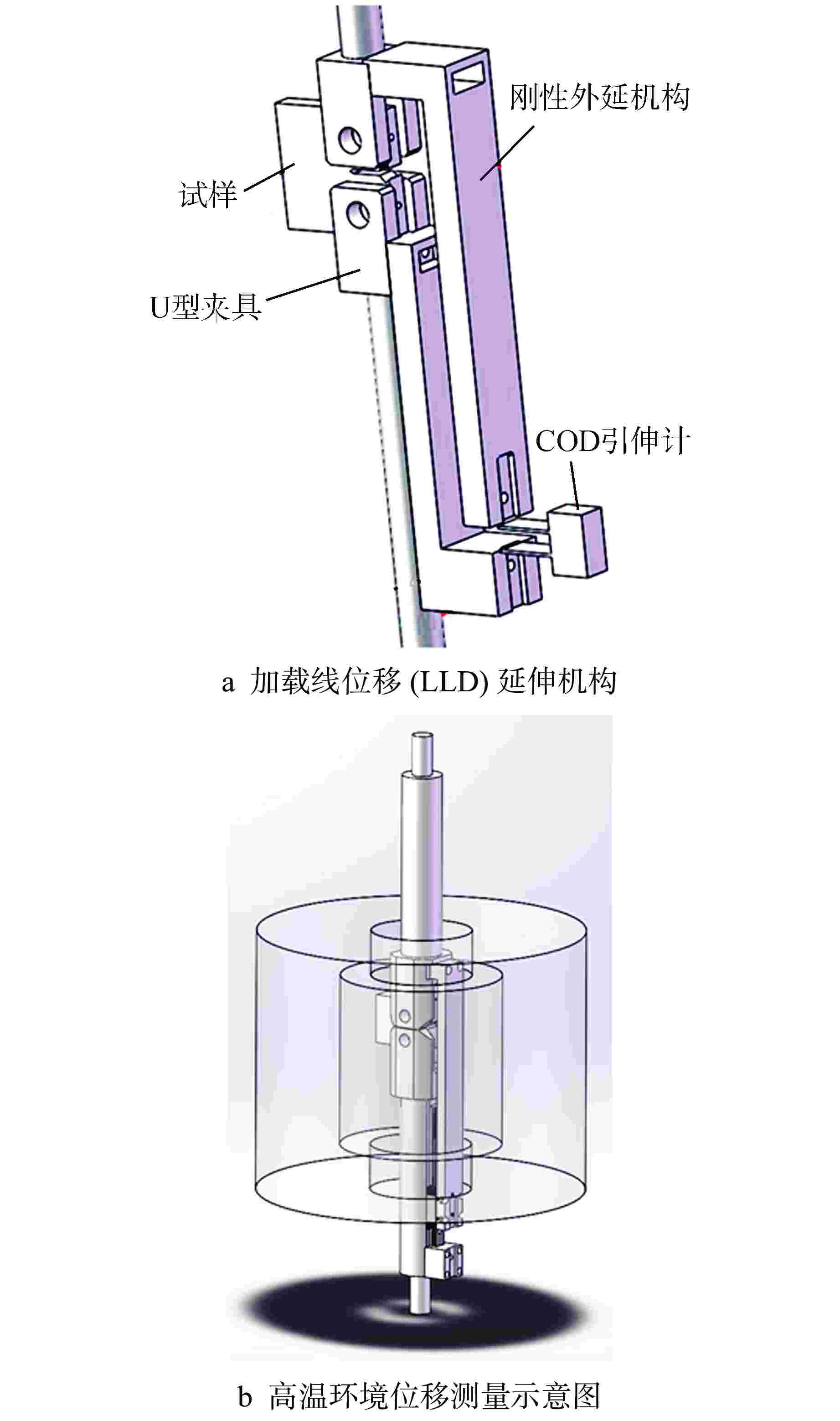 刚性外延机构

试样

U型夹具

COD引伸计

a 加载线位移 (LLD) 延伸机构

b 高温环境位移测量示意图