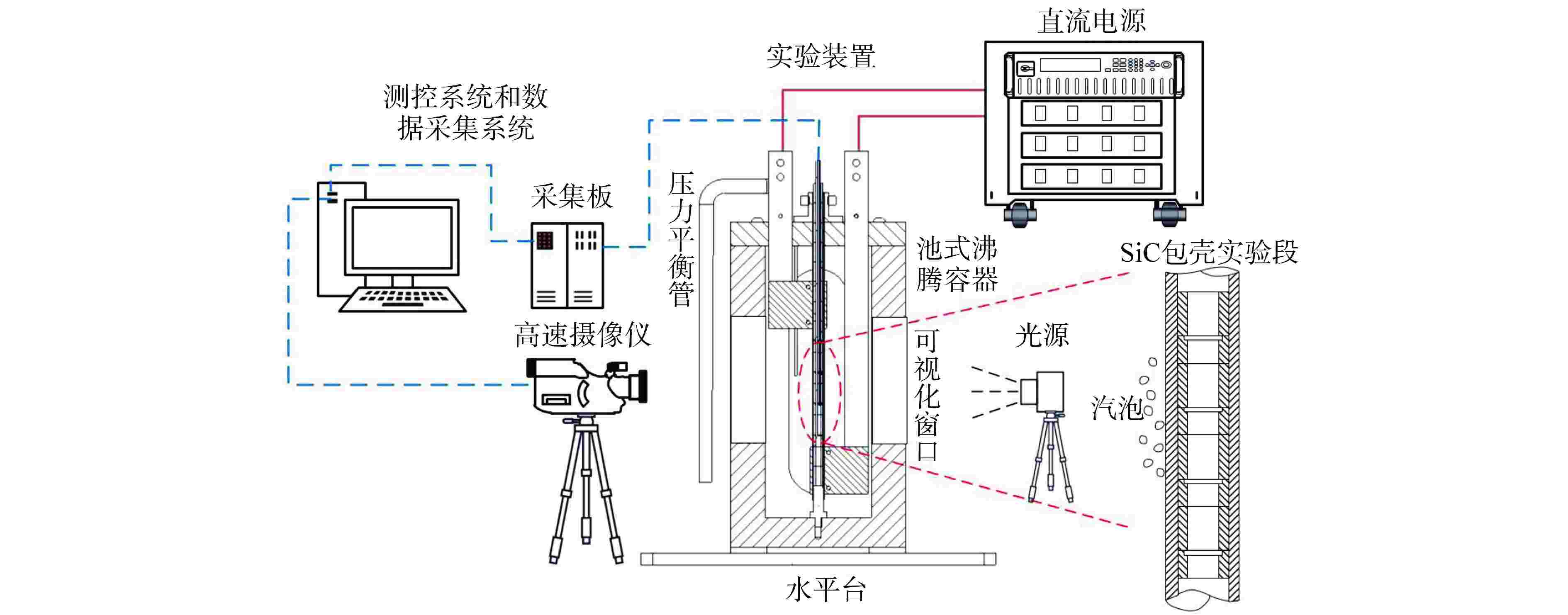 直流电源

实验装置

测控系统和数据采集系统

采集板

压力平衡管

池式沸腾容器

SiC包壳实验段

高速摄像仪

可视化窗口

光源

汽泡

水平台