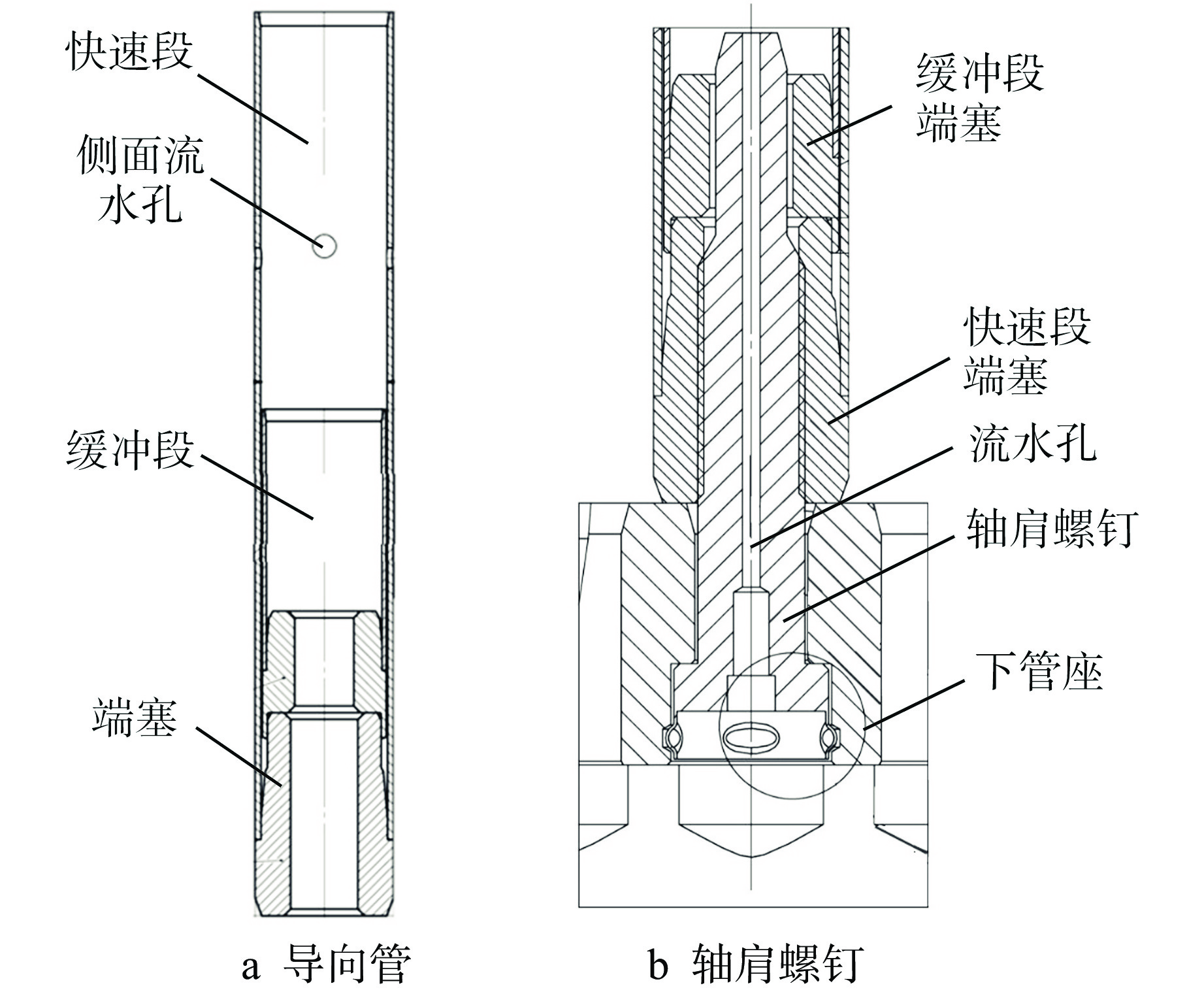 快速段

侧面流水孔

缓冲段

端塞

a 导向管

缓冲段端塞

快速段端塞

流水孔

轴肩螺钉

下管座

b 轴肩螺钉